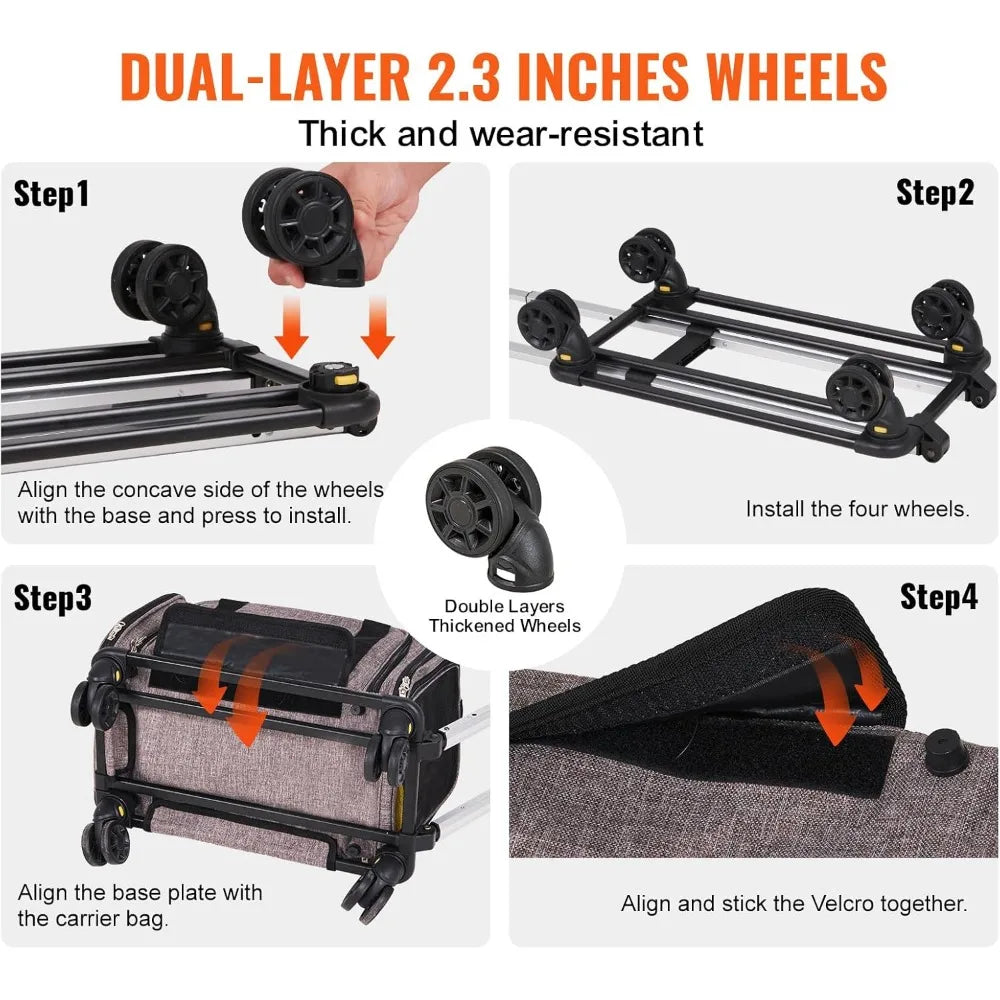 DUAL-LAYER 2.3 INCHES WHEELS
Thick and wear-resistant

Step1

Align the concave side of the wheels with the base and press to install.

Step2

Install the four wheels.

Double Layers Thickened Wheels

Step3

Align the base plate with the carrier bag.

Step4

Align and stick the Velcro together.