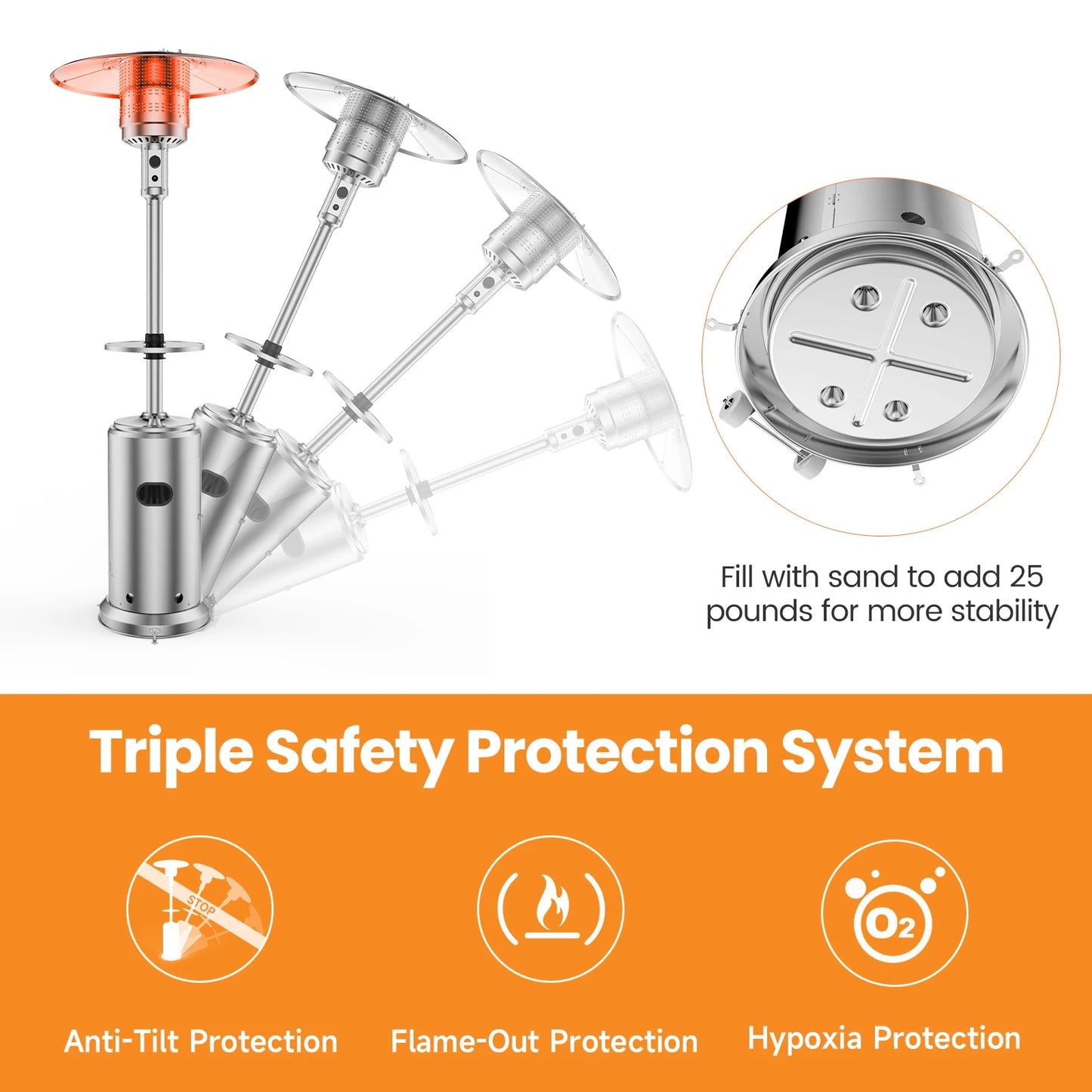 Fill with sand to add 25 pounds for more stability

Triple Safety Protection System

STOP

$O_2$

Anti-Tilt Protection

Flame-Out Protection

Hypoxia Protection